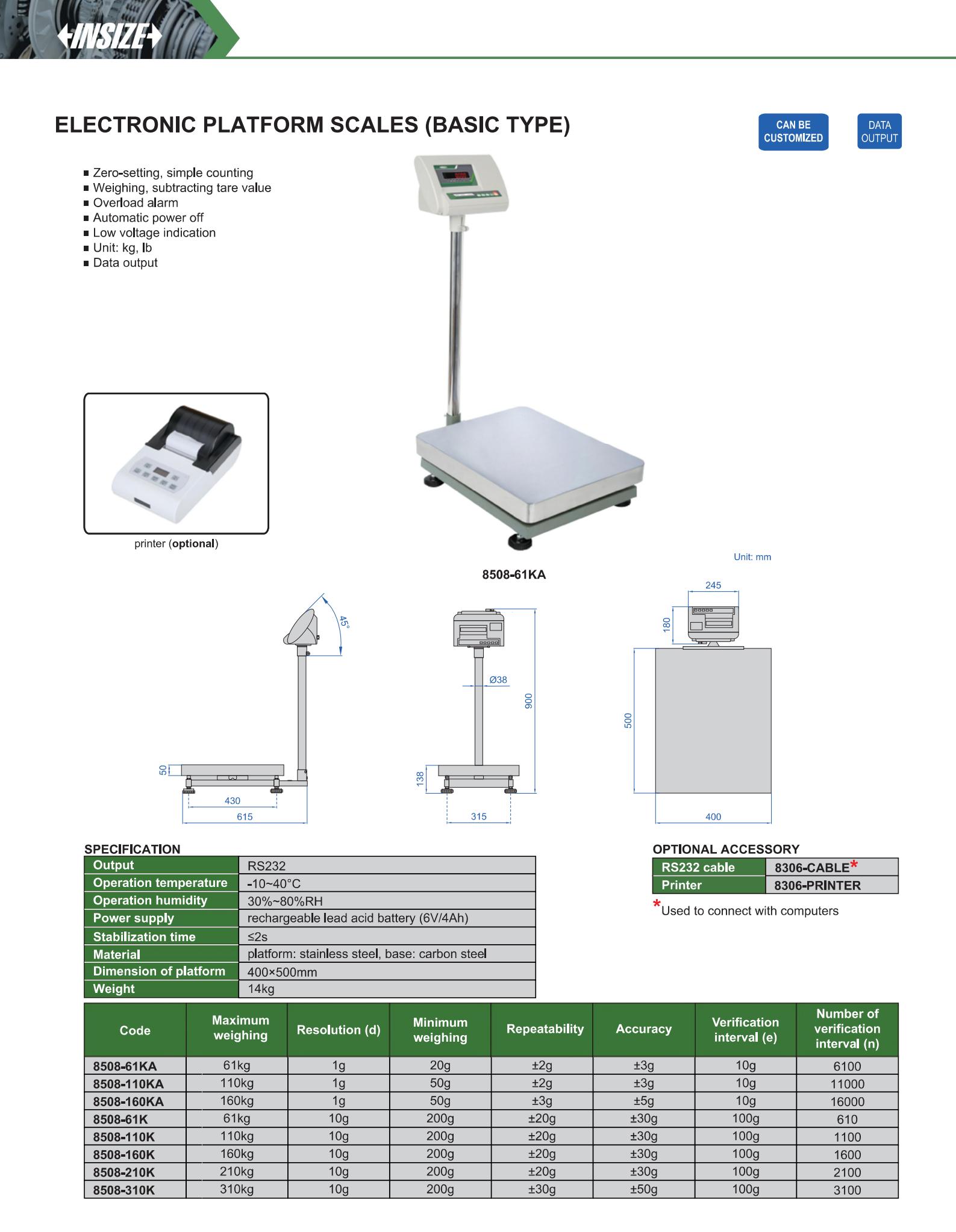 INSIZE

ELECTRONIC PLATFORM SCALES (BASIC TYPE)

CAN BE CUSTOMIZED

DATA OUTPUT

■ Zero-setting, simple counting
■ Weighing, subtracting tare value
■ Overload alarm
■ Automatic power off
■ Low voltage indication
■ Unit: kg, lb
■ Data output

printer (optional)

8508-61KA

Unit: mm

45°

50

430

615

Ø38

900

138

315

245

180

500

400

SPECIFICATION

| Output | RS232 |
|---|---|
| Operation temperature | -10~40°C |
| Operation humidity | 30%~80%RH |
| Power supply | rechargeable lead acid battery (6V/4Ah) |
| Stabilization time | ≤2s |
| Material | platform: stainless steel, base: carbon steel |
| Dimension of platform | 400×500mm |
| Weight | 14kg |

OPTIONAL ACCESSORY

| RS232 cable | 8306-CABLE* |
|---|---|
| Printer | 8306-PRINTER |

*Used to connect with computers

| Code | Maximum weighing | Resolution (d) | Minimum weighing | Repeatability | Accuracy | Verification interval (e) | Number of verification interval (n) |
|---|---|---|---|---|---|---|---|
| 8508-61KA | 61kg | 1g | 20g | ±2g | ±3g | 10g | 6100 |
| 8508-110KA | 110kg | 1g | 50g | ±2g | ±3g | 10g | 11000 |
| 8508-160KA | 160kg | 1g | 50g | ±3g | ±5g | 10g | 16000 |
| 8508-61K | 61kg | 10g | 200g | ±20g | ±30g | 100g | 610 |
| 8508-110K | 110kg | 10g | 200g | ±20g | ±30g | 100g | 1100 |
| 8508-160K | 160kg | 10g | 200g | ±20g | ±30g | 100g | 1600 |
| 8508-210K | 210kg | 10g | 200g | ±20g | ±30g | 100g | 2100 |
| 8508-310K | 310kg | 10g | 200g | ±30g | ±50g | 100g | 3100 |